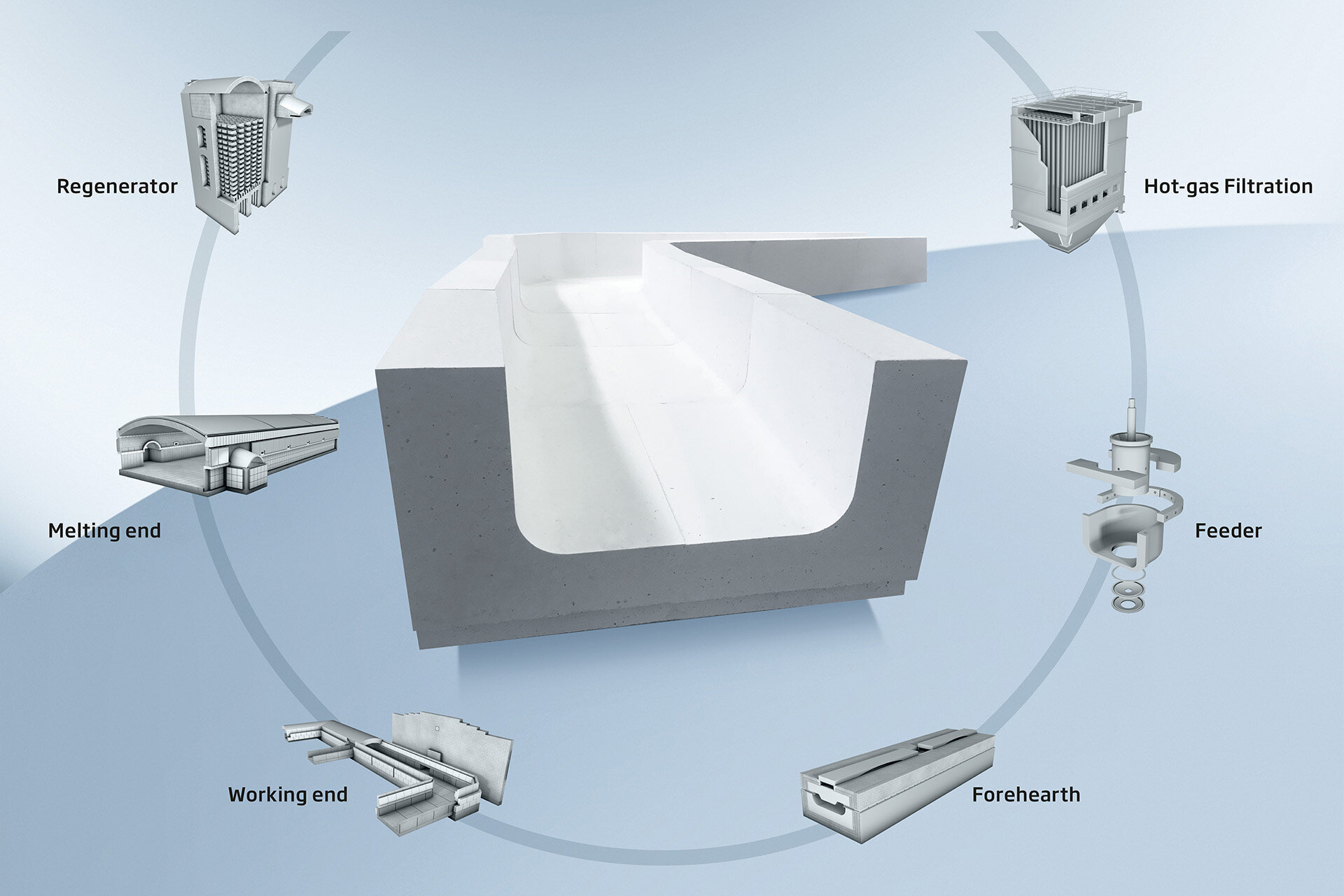 Regenerator

Hot-gas Filtration

Melting end

Feeder

Working end

Forehearth